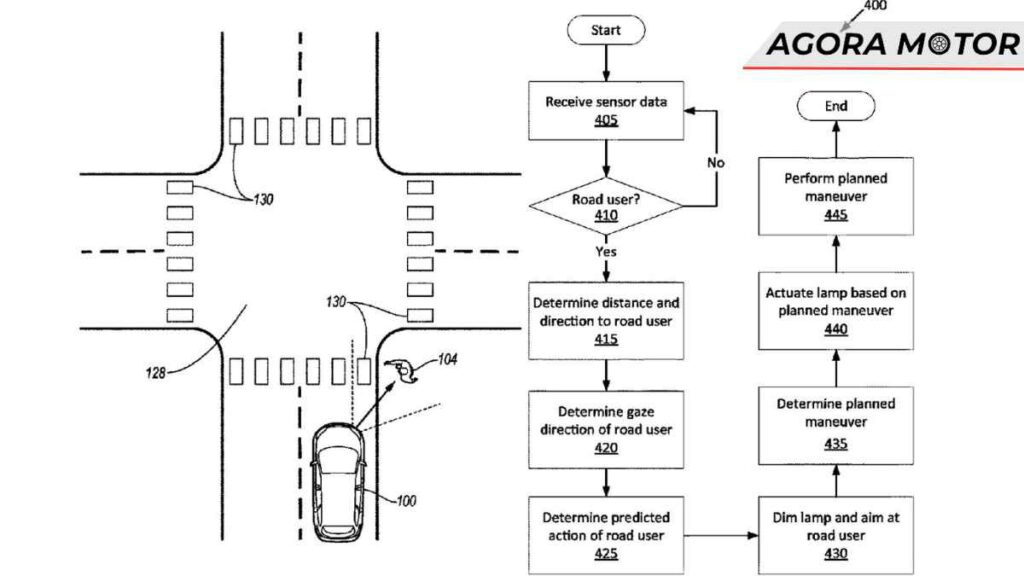 130

130

128

104

100

400

AGORA MOTOR

Start

Receive sensor data
405

No

Road user?
410

Yes

Determine distance and direction to road user
415

Determine gaze direction of road user
420

Determine predicted action of road user
425

Dim lamp and aim at road user
430

Determine planned maneuver
435

Actuate lamp based on planned maneuver
440

Perform planned maneuver
445

End